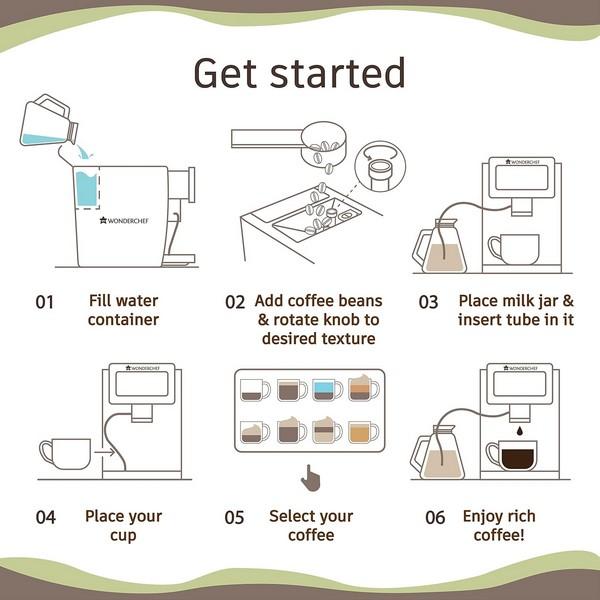 Get started

WONDERCHEF

WONDERCHEF

01 Fill water container

02 Add coffee beans & rotate knob to desired texture

03 Place milk jar & insert tube in it

WONDERCHEF

WONDERCHEF

04 Place your cup

05 Select your coffee

06 Enjoy rich coffee!